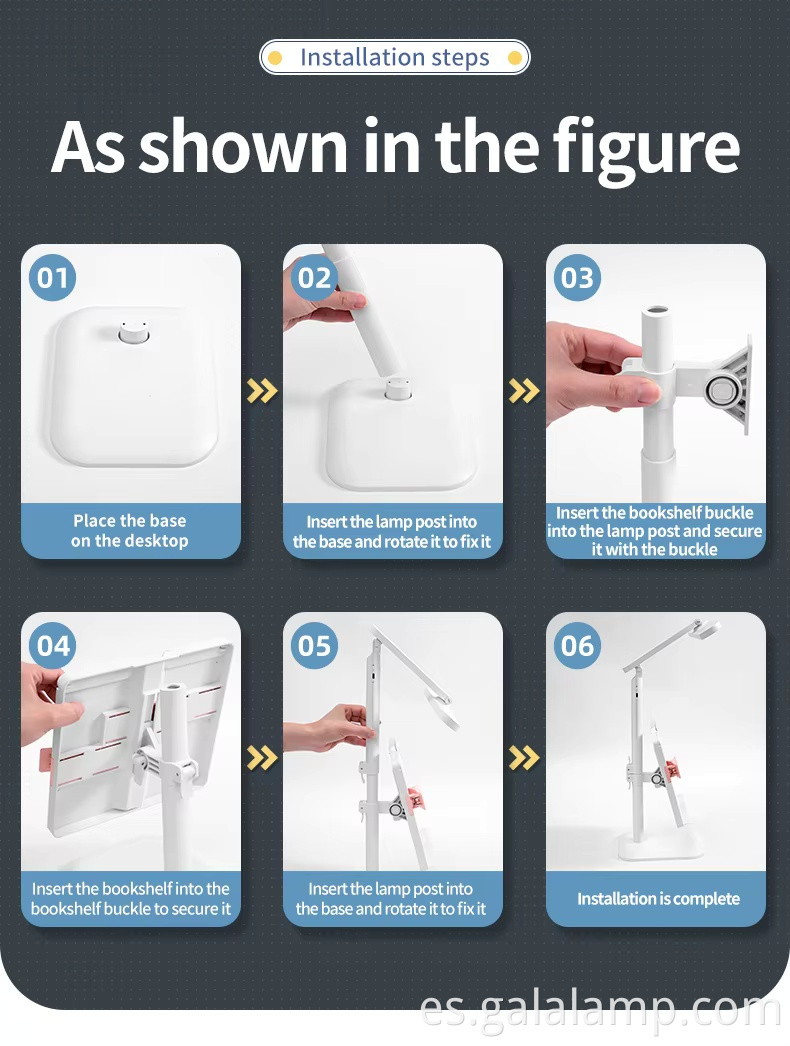 Installation steps

As shown in the figure

01
Place the base on the desktop

02
Insert the lamp post into the base and rotate it to fix it

03
Insert the bookshelf buckle into the lamp post and secure it with the buckle

04
Insert the bookshelf into the bookshelf buckle to secure it

05
Insert the lamp post into the base and rotate it to fix it

06
Installation is complete

es.galalamp.com